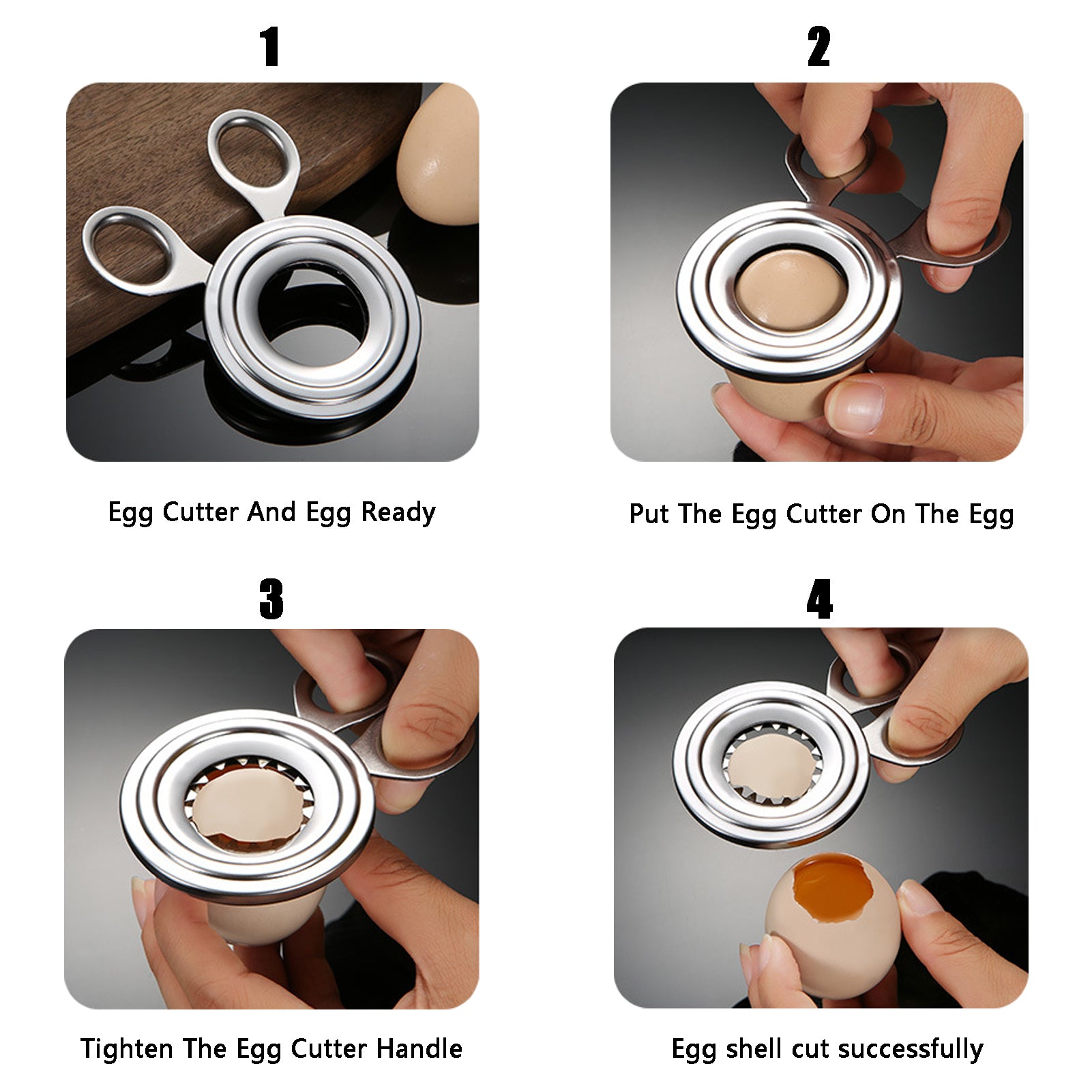 1

Egg Cutter And Egg Ready

2

Put The Egg Cutter On The Egg

3

Tighten The Egg Cutter Handle

4

Egg shell cut successfully