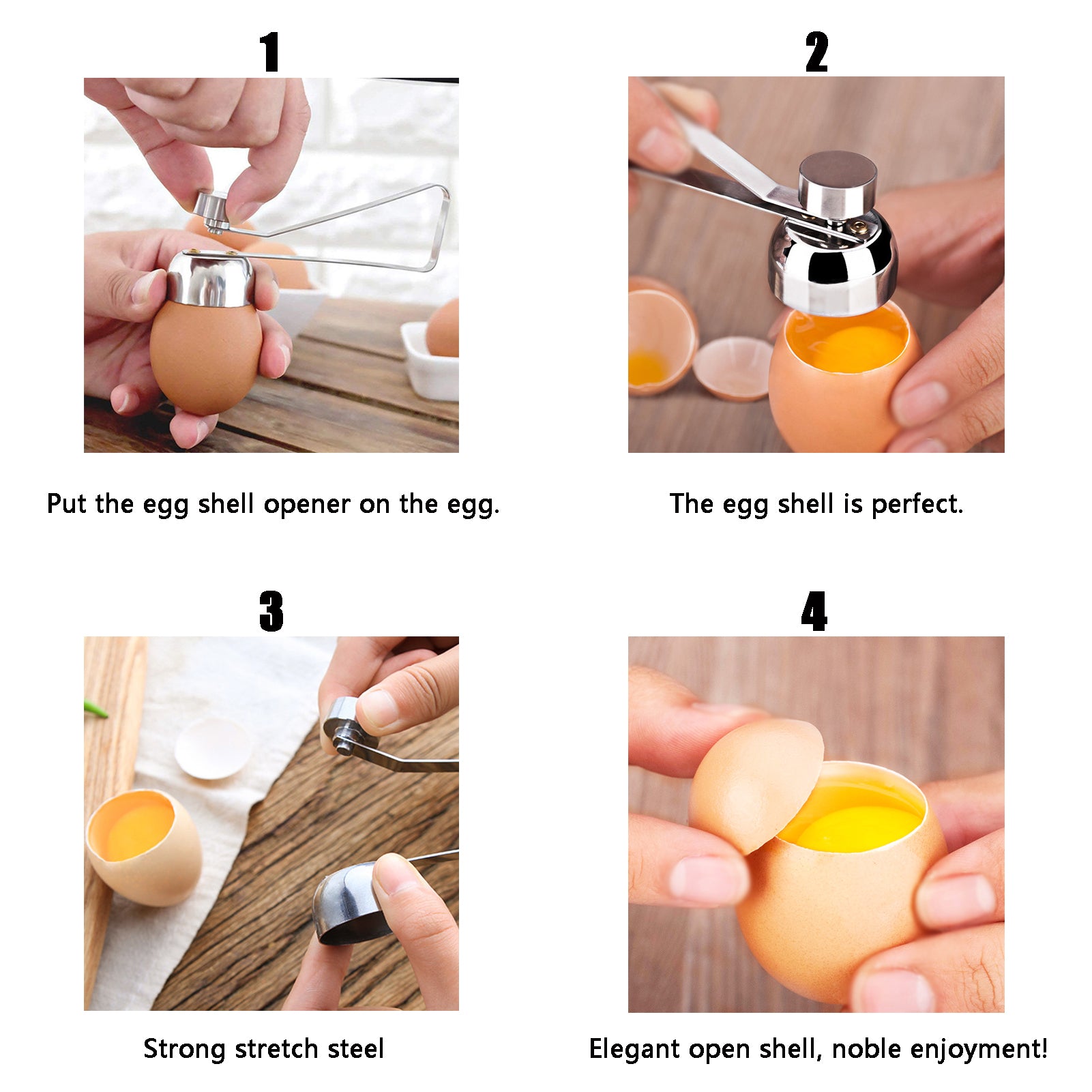 1

Put the egg shell opener on the egg.

2

The egg shell is perfect.

3

Strong stretch steel

4

Elegant open shell, noble enjoyment!